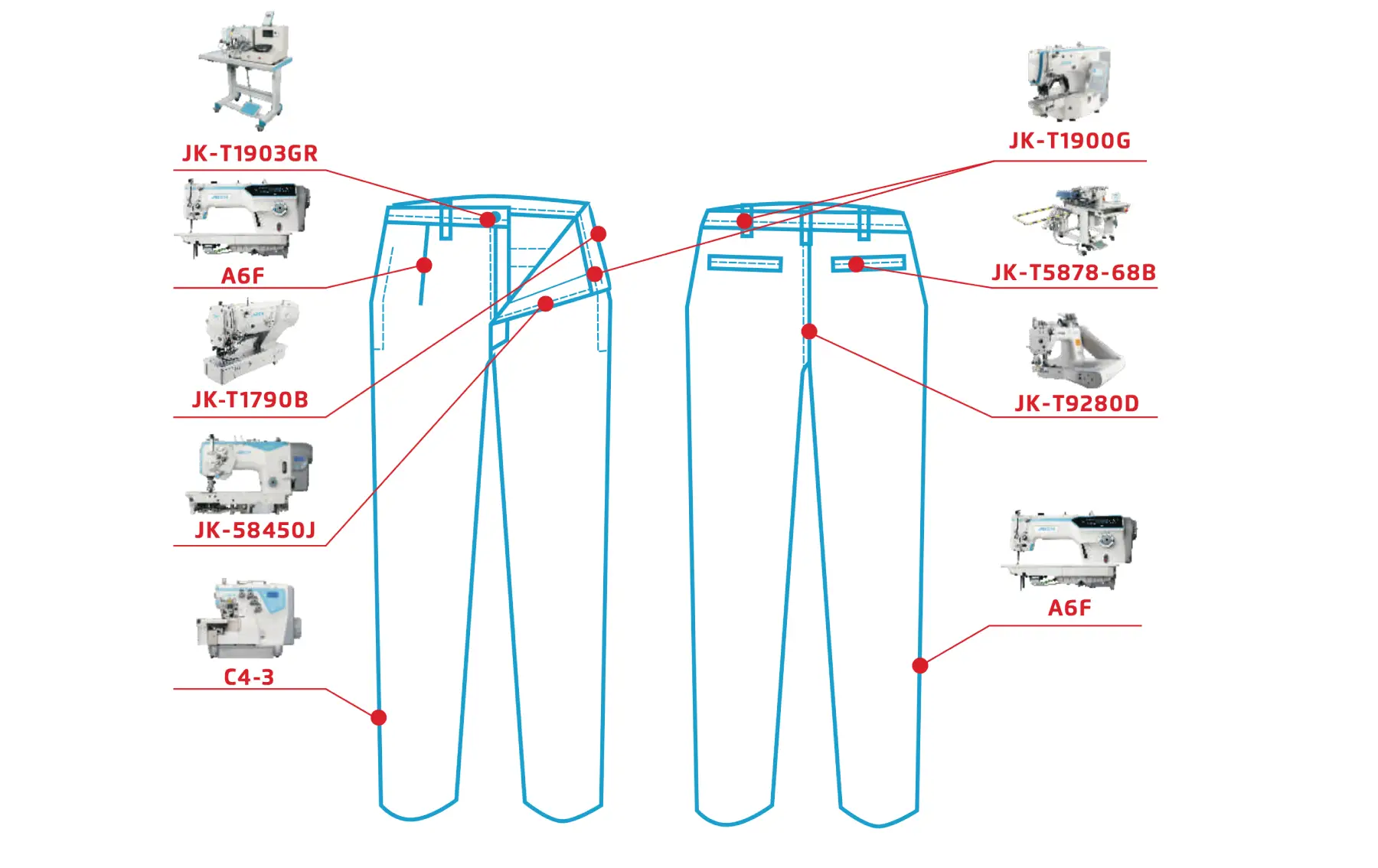 JK-T1903GR

A6F

JK-T1790B

JK-58450J

C4-3

JK-T1900G

JK-T5878-68B

JK-T9280D

A6F